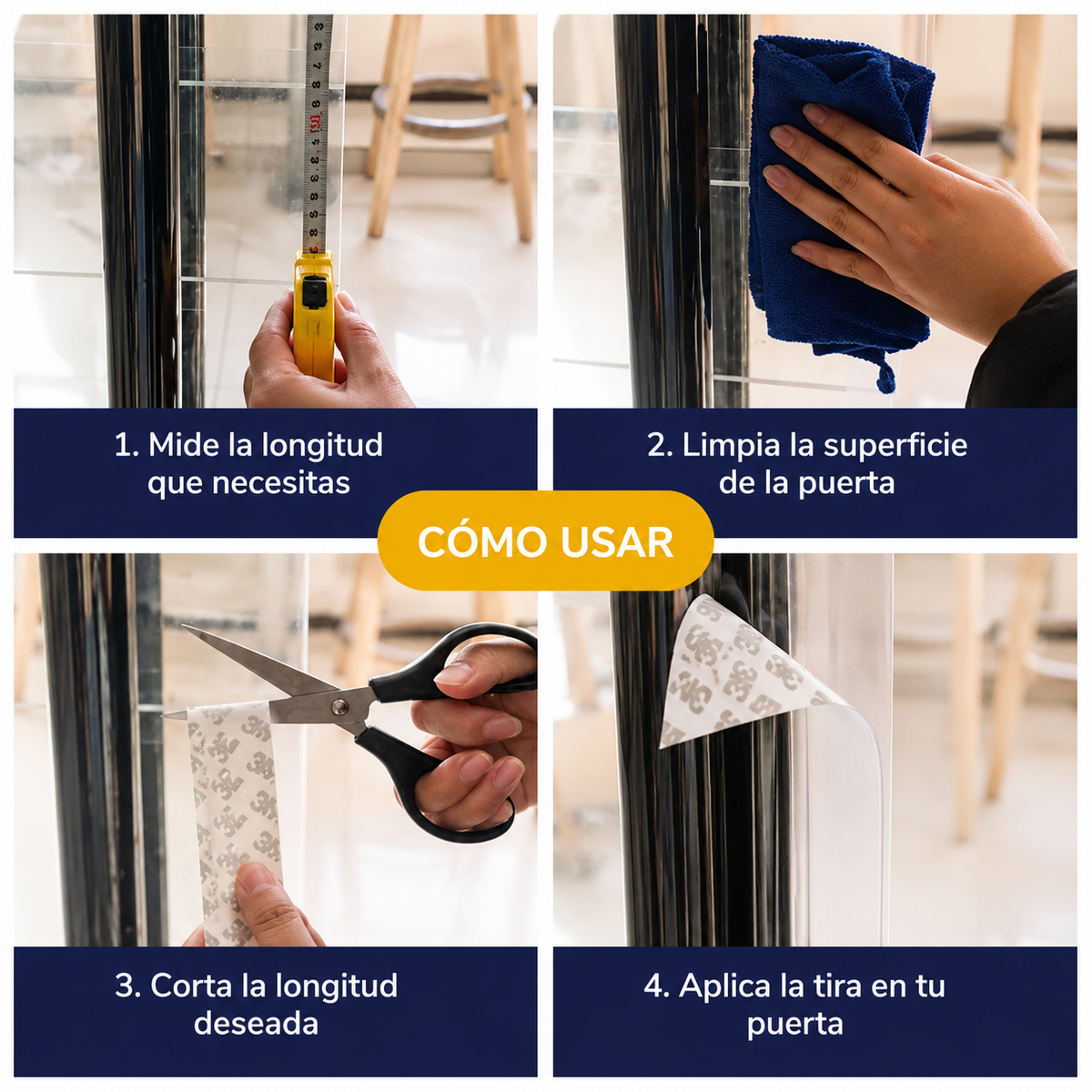 1. Mide la longitud que necesitas

2. Limpia la superficie de la puerta

CÓMO USAR

3. Corta la longitud deseada

4. Aplica la tira en tu puerta