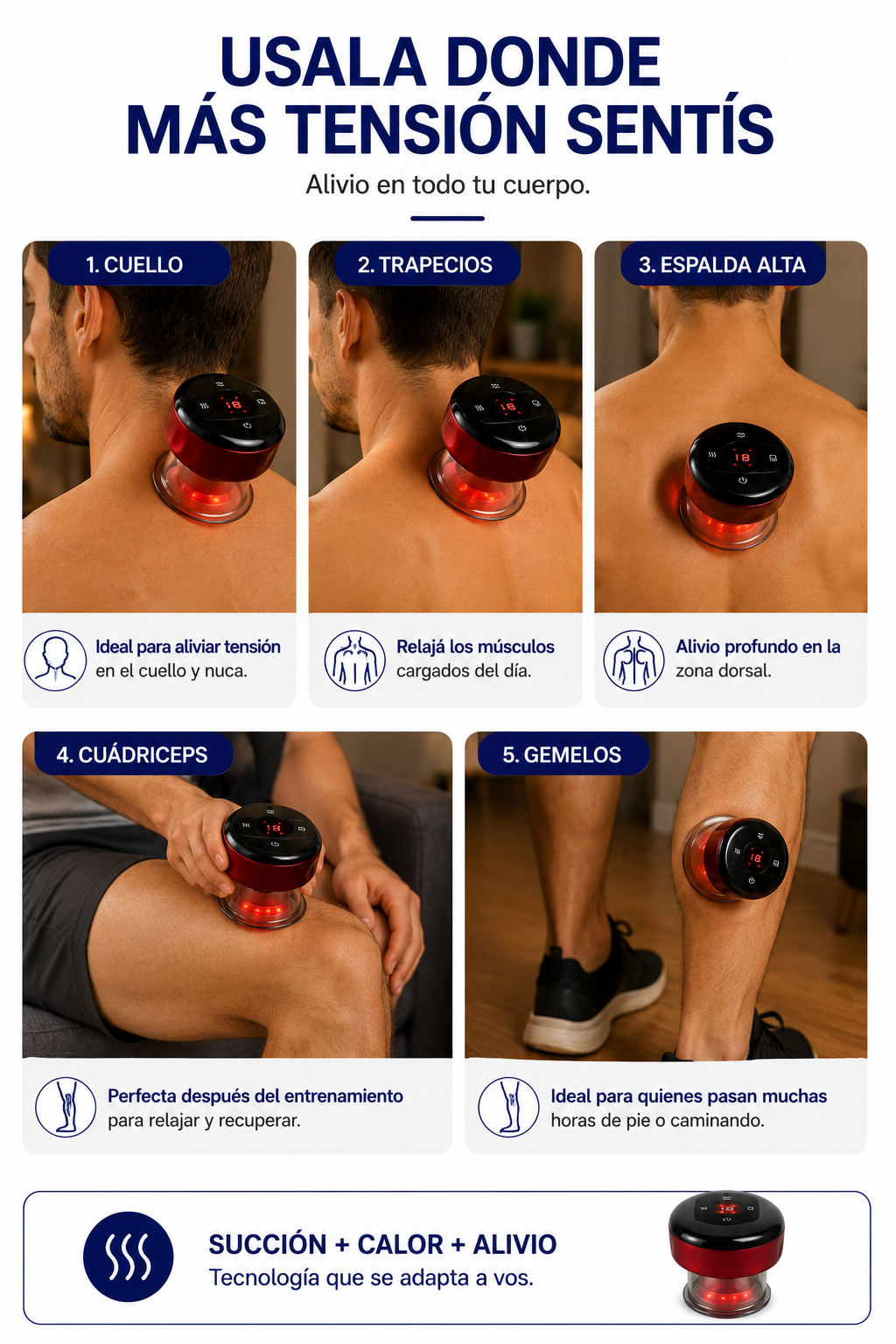 USALA DONDE
MÁS TENSIÓN SENTÍS

Alivio en todo tu cuerpo.

1. CUELLO

18

Ideal para aliviar tensión en el cuello y nuca.

2. TRAPECIOS

18

Relajá los músculos cargados del día.

3. ESPALDA ALTA

18

Alivio profundo en la zona dorsal.

4. CUÁDRICEPS

18

Perfecta después del entrenamiento para relajar y recuperar.

5. GEMELOS

18

Ideal para quienes pasan muchas horas de pie o caminando.

SUCCIÓN + CALOR + ALIVIO
Tecnología que se adapta a vos.